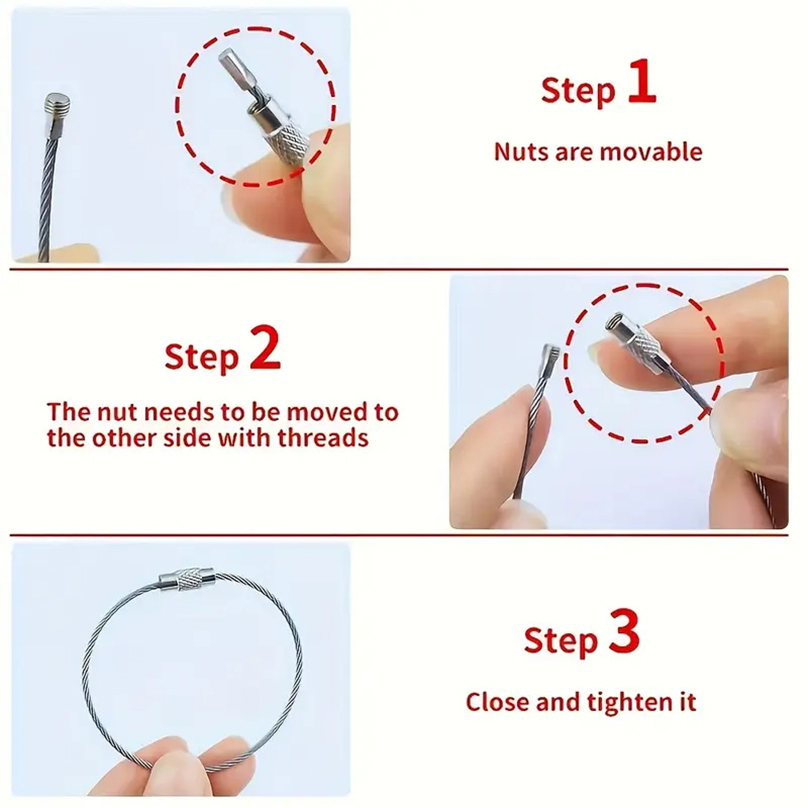 Step 1

Nuts are movable

Step 2

The nut needs to be moved to the other side with threads

Step 3

Close and tighten it